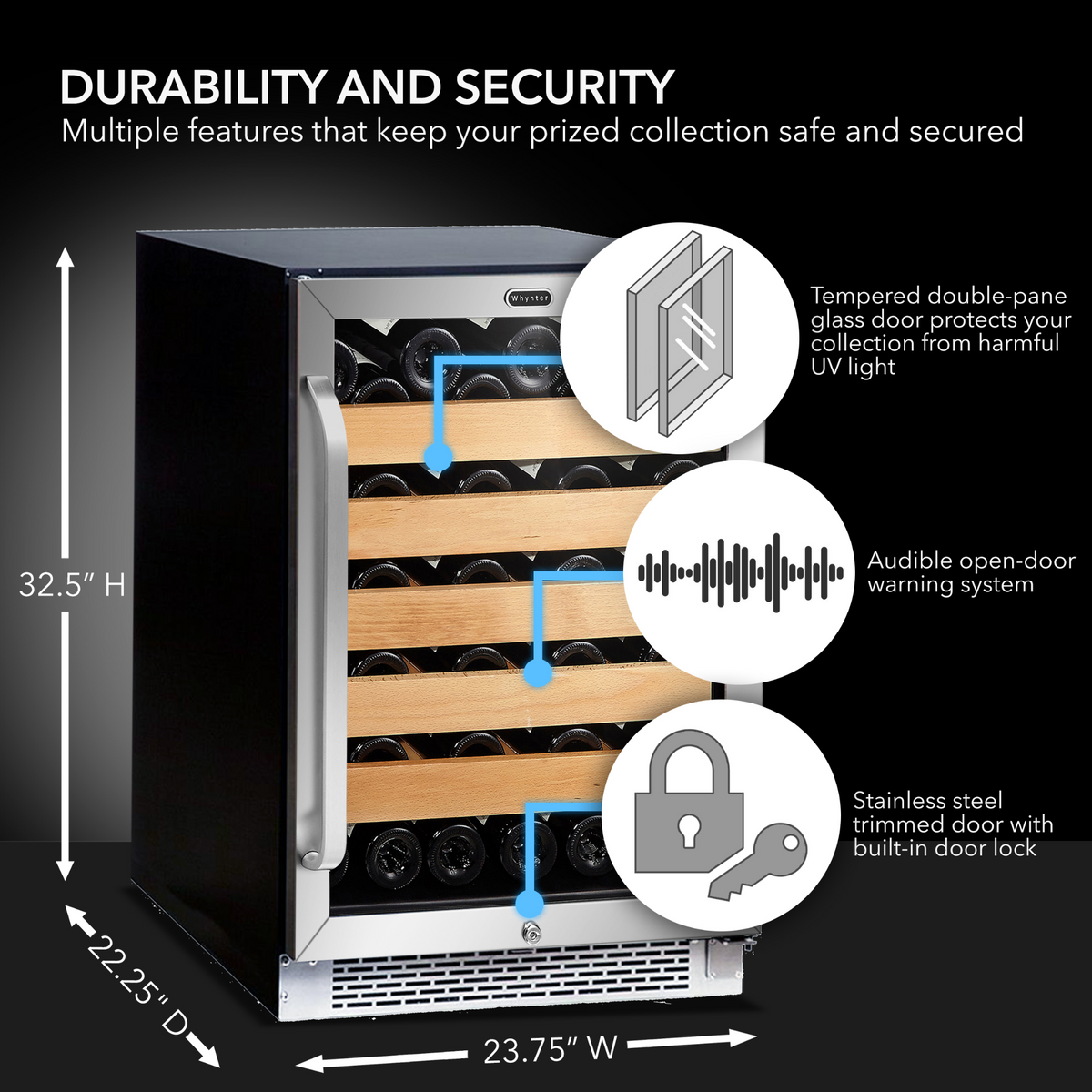 DURABILITY AND SECURITY
Multiple features that keep your prized collection safe and secured

Whynter

Tempered double-pane glass door protects your collection from harmful UV light

Audible open-door warning system

Stainless steel trimmed door with built-in door lock

32.5" H

22.25" D

23.75" W