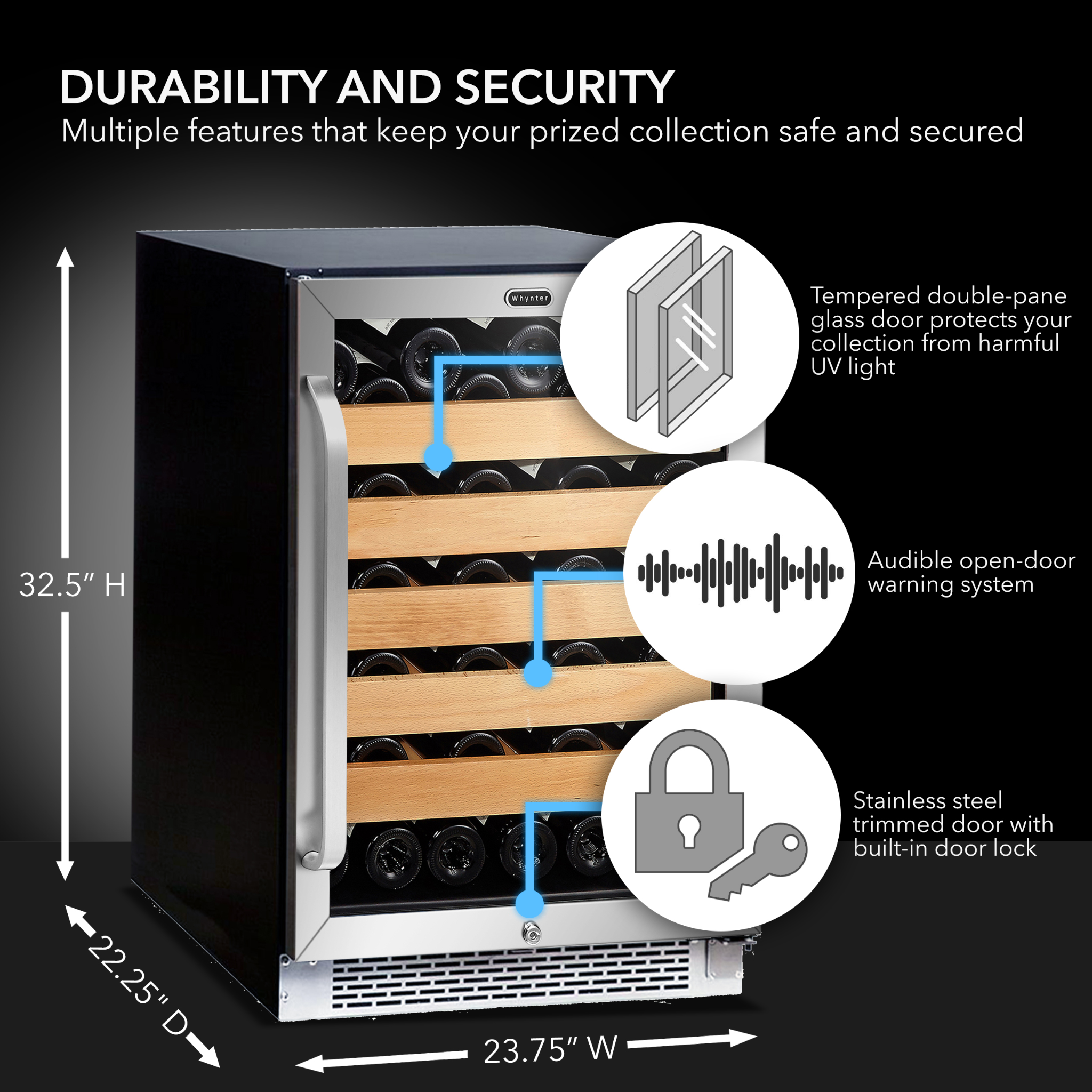 DURABILITY AND SECURITY
Multiple features that keep your prized collection safe and secured

Whynter

Tempered double-pane glass door protects your collection from harmful UV light

Audible open-door warning system

Stainless steel trimmed door with built-in door lock

32.5" H

22.25" D

23.75" W